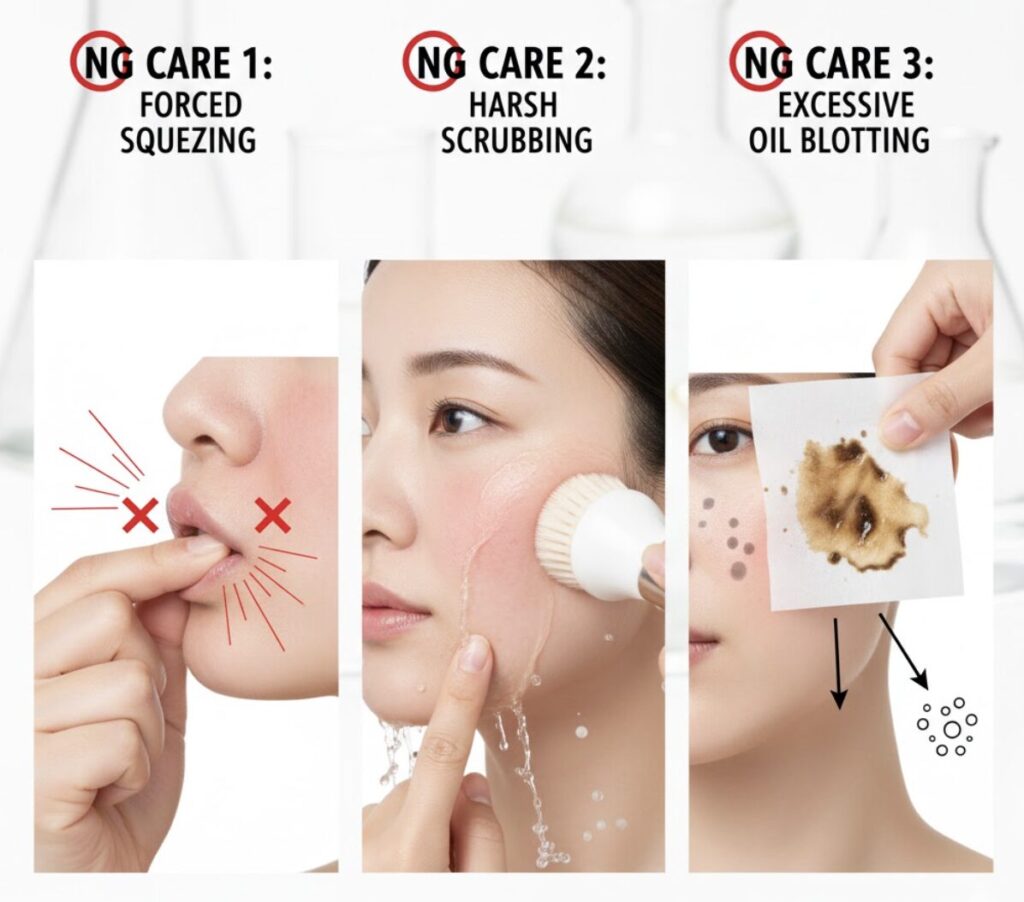 NG CARE 1:
FORCED SQUEZING

NG CARE 2:
HARSH SCRUBBING

NG CARE 3:
EXCESSIVE OIL BLOTTING